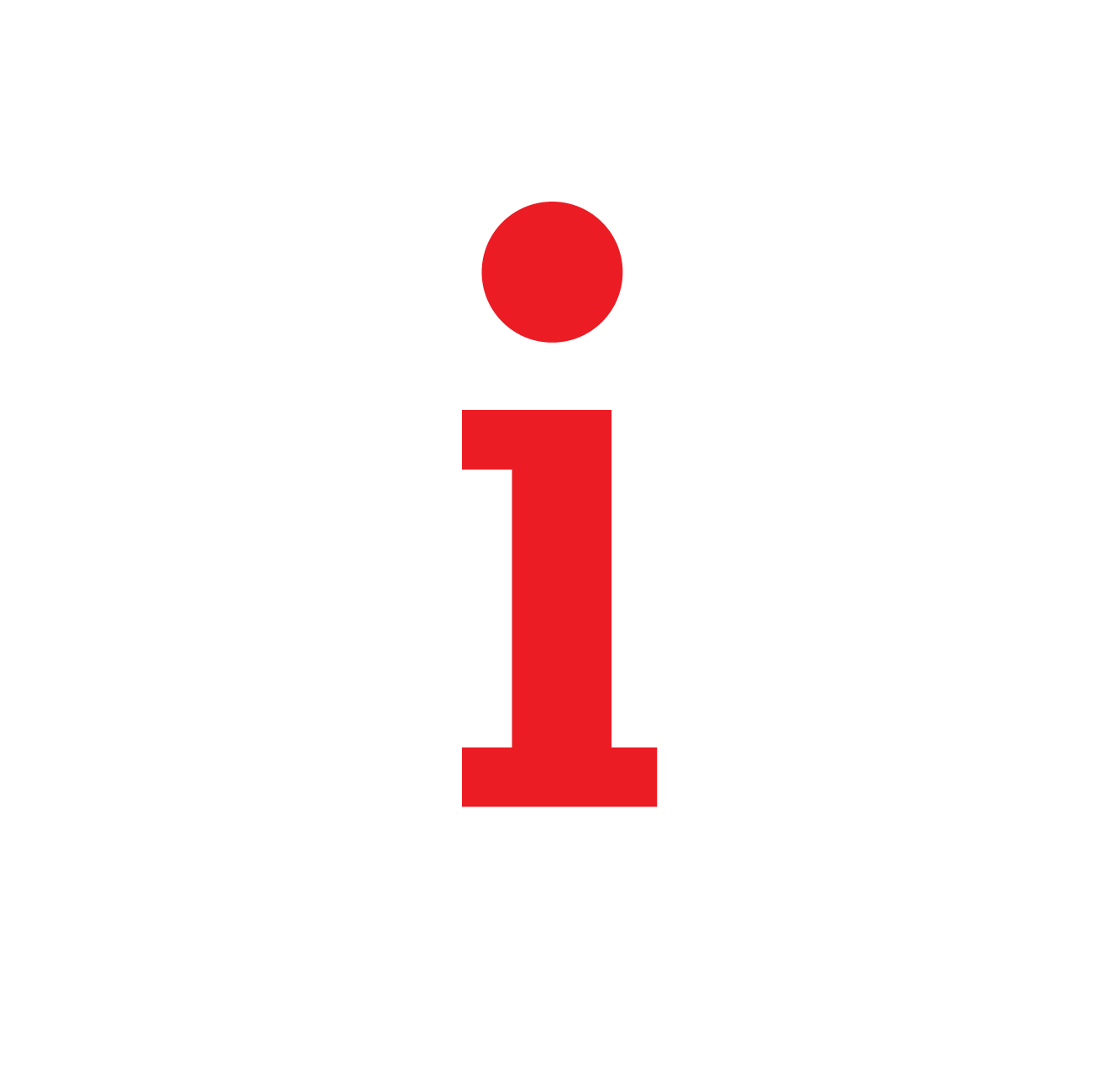 i